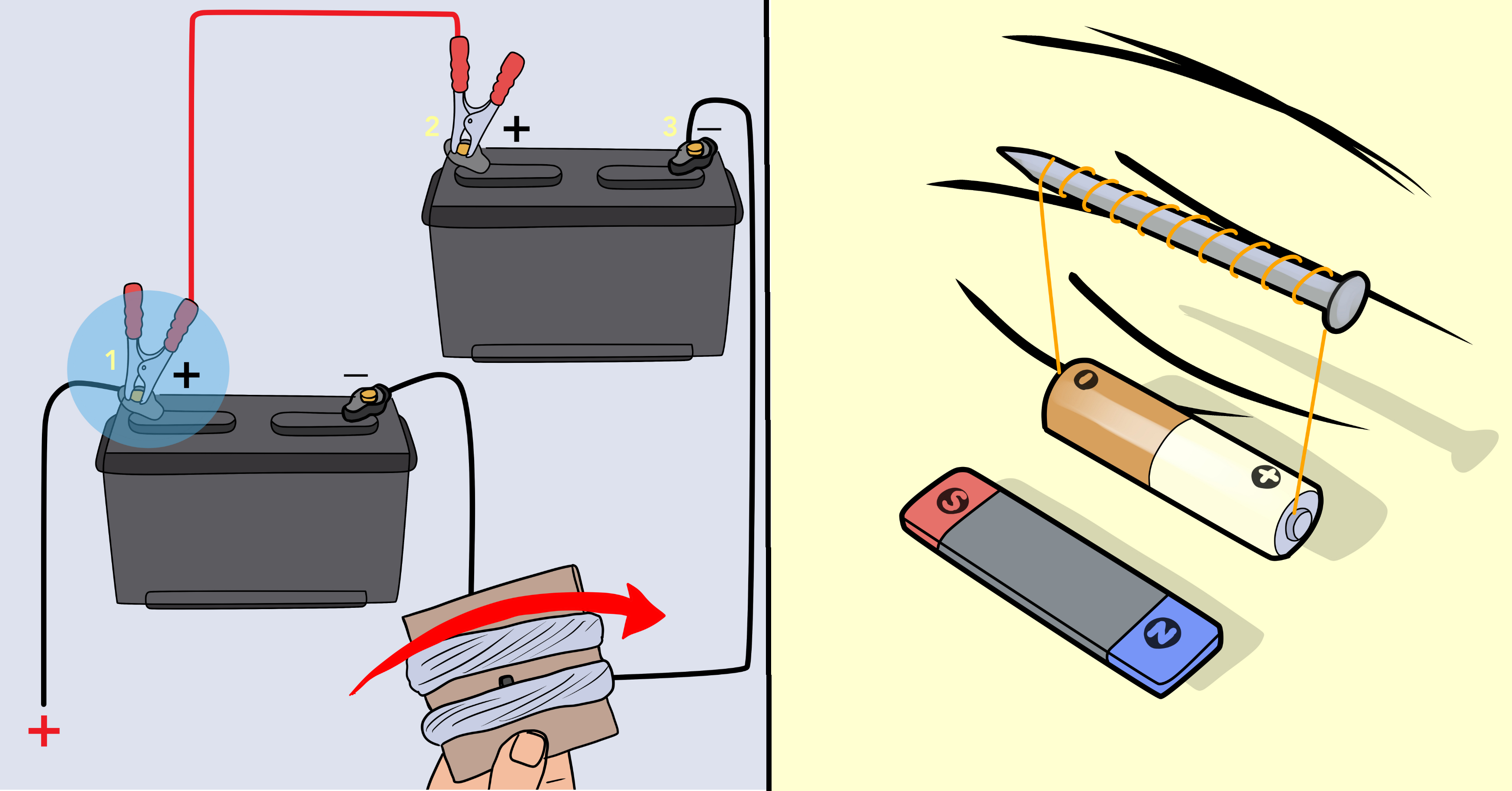 2 +
3 −
1 +
−
+
−
+
S
N